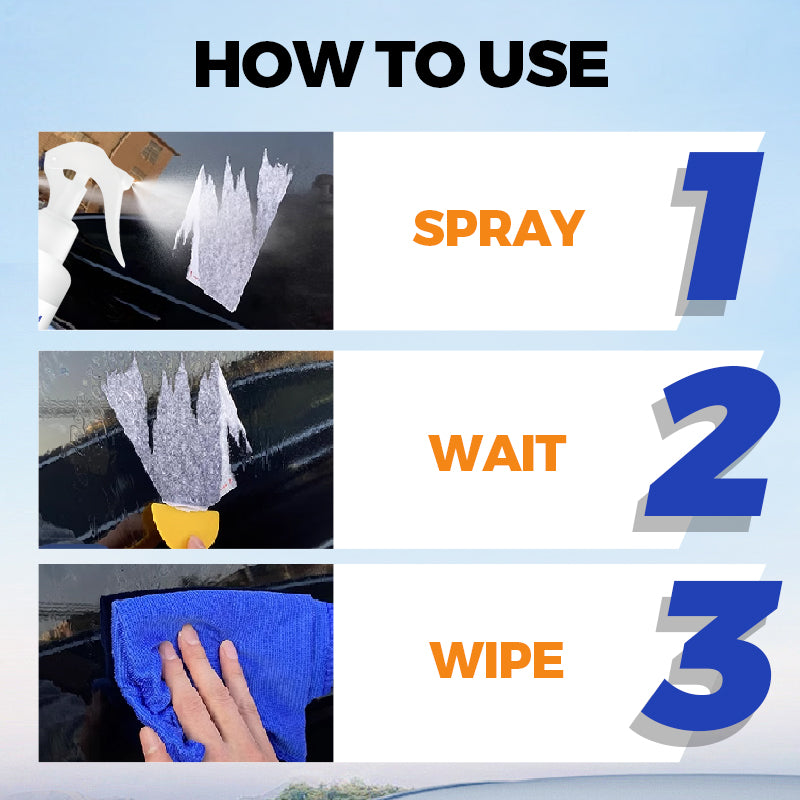 HOW TO USE

SPRAY
1

WAIT
2

WIPE
3