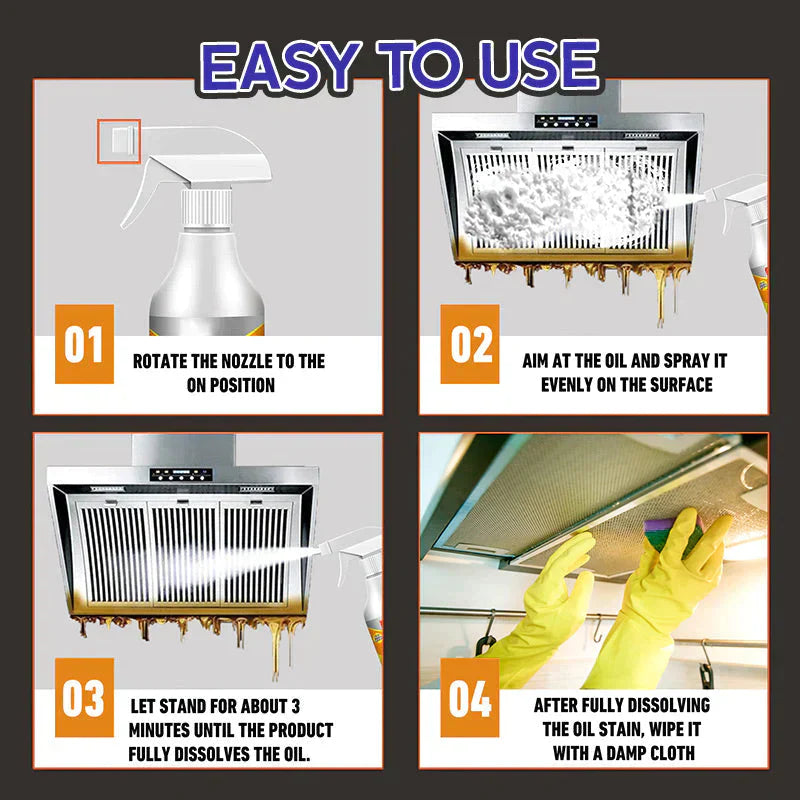 EASY TO USE

01 ROTATE THE NOZZLE TO THE ON POSITION

02 AIM AT THE OIL AND SPRAY IT EVENLY ON THE SURFACE

03 LET STAND FOR ABOUT 3 MINUTES UNTIL THE PRODUCT FULLY DISSOLVES THE OIL.

04 AFTER FULLY DISSOLVING THE OIL STAIN, WIPE IT WITH A DAMP CLOTH