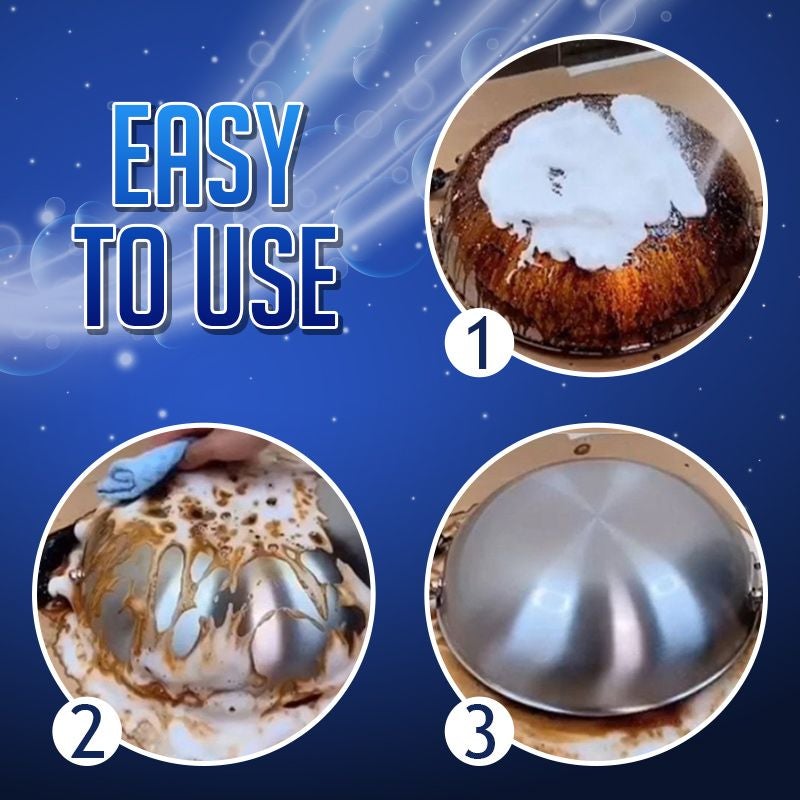 EASY TO USE

1

2

3