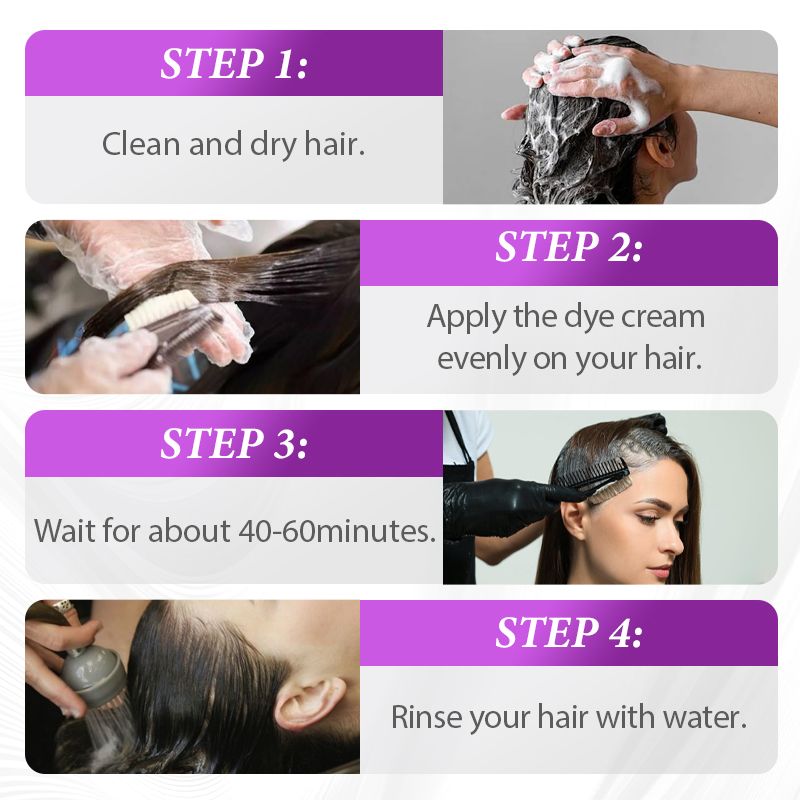 STEP 1:

Clean and dry hair.

STEP 2:

Apply the dye cream evenly on your hair.

STEP 3:

Wait for about 40-60minutes.

STEP 4:

Rinse your hair with water.